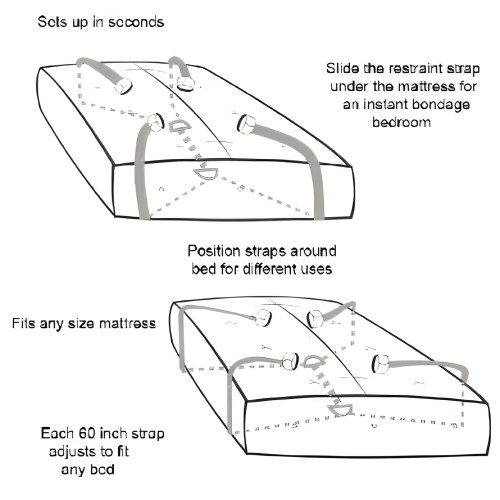 Sets up in seconds

Slide the restraint strap under the mattress for an instant bondage bedroom

Position straps around bed for different uses

Fits any size mattress

Each 60 inch strap adjusts to fit any bed