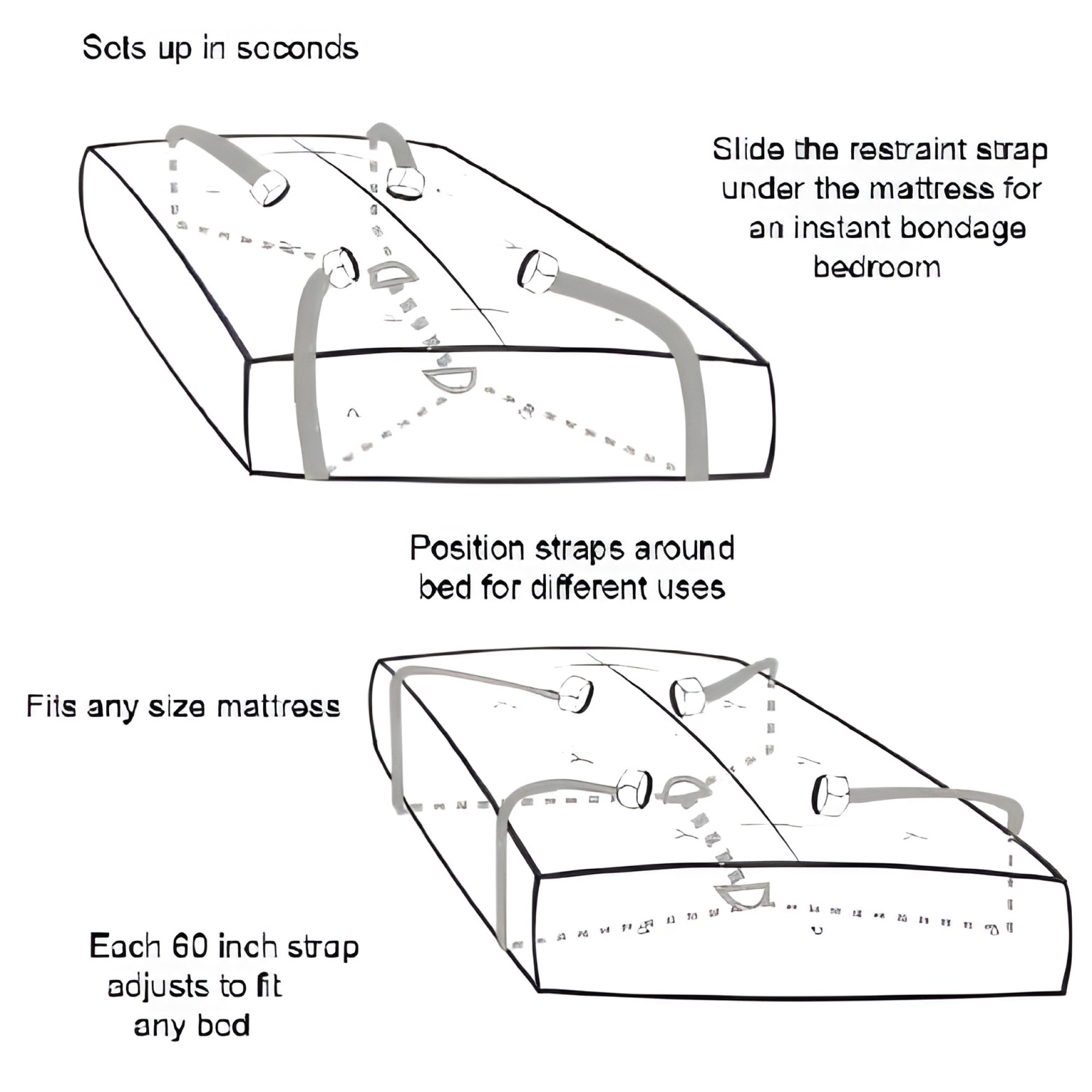 Sets up in seconds

Slide the restraint strap under the mattress for an instant bondage bedroom

Position straps around bed for different uses

Fits any size mattress

Each 60 inch strap adjusts to fit any bed